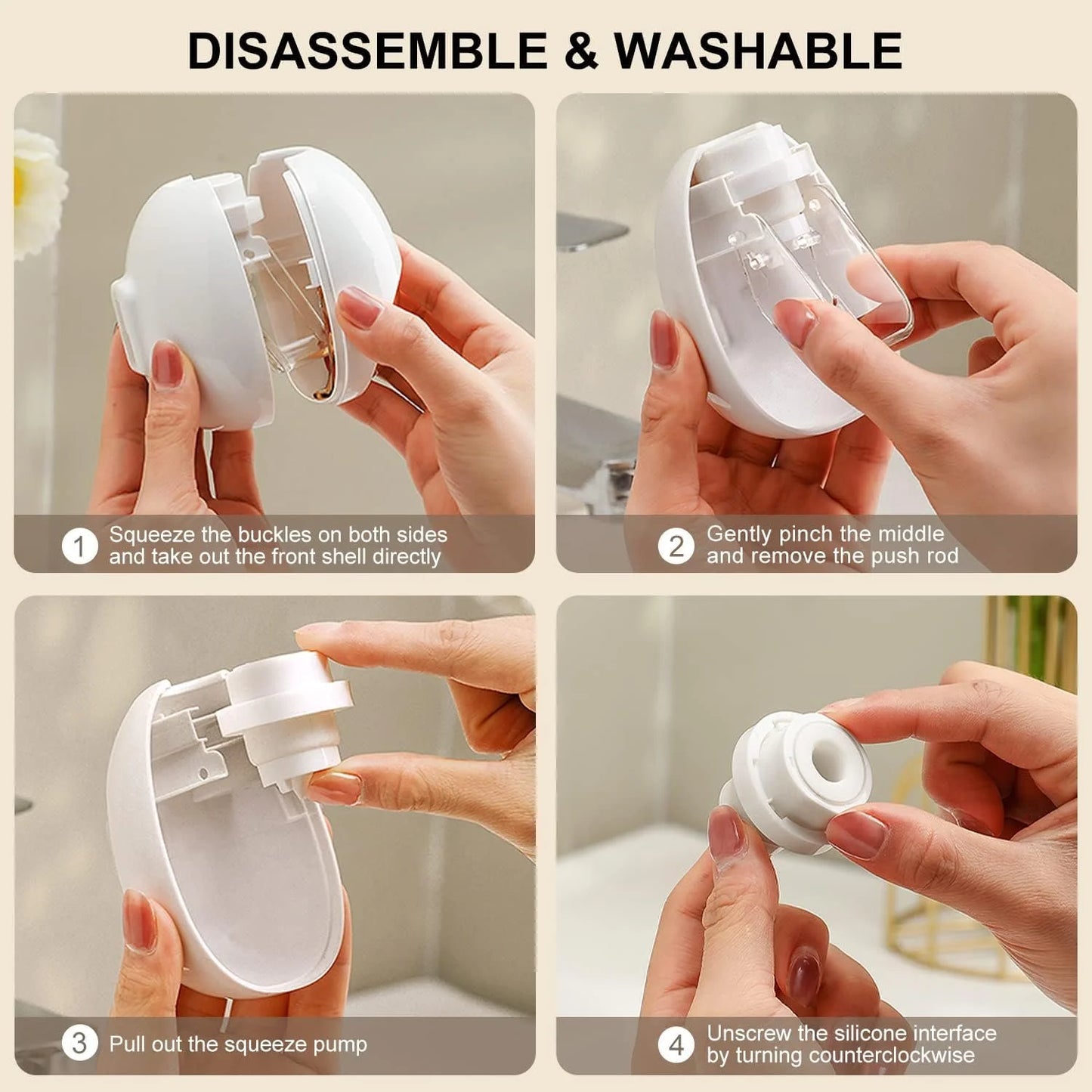 DISASSEMBLE & WASHABLE

1 Squeeze the buckles on both sides and take out the front shell directly

2 Gently pinch the middle and remove the push rod

3 Pull out the squeeze pump

4 Unscrew the silicone interface by turning counterclockwise